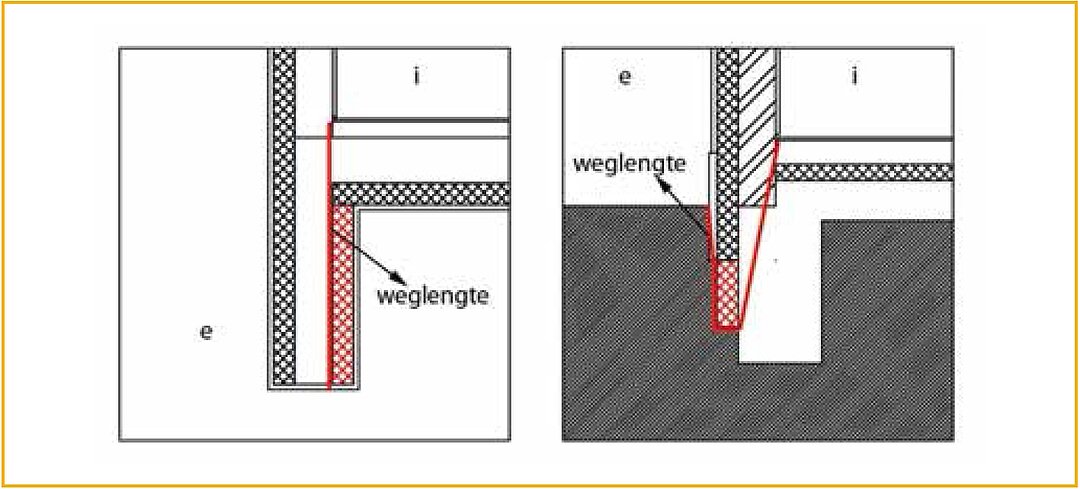 i

weglengte

e

e

i

weglengte